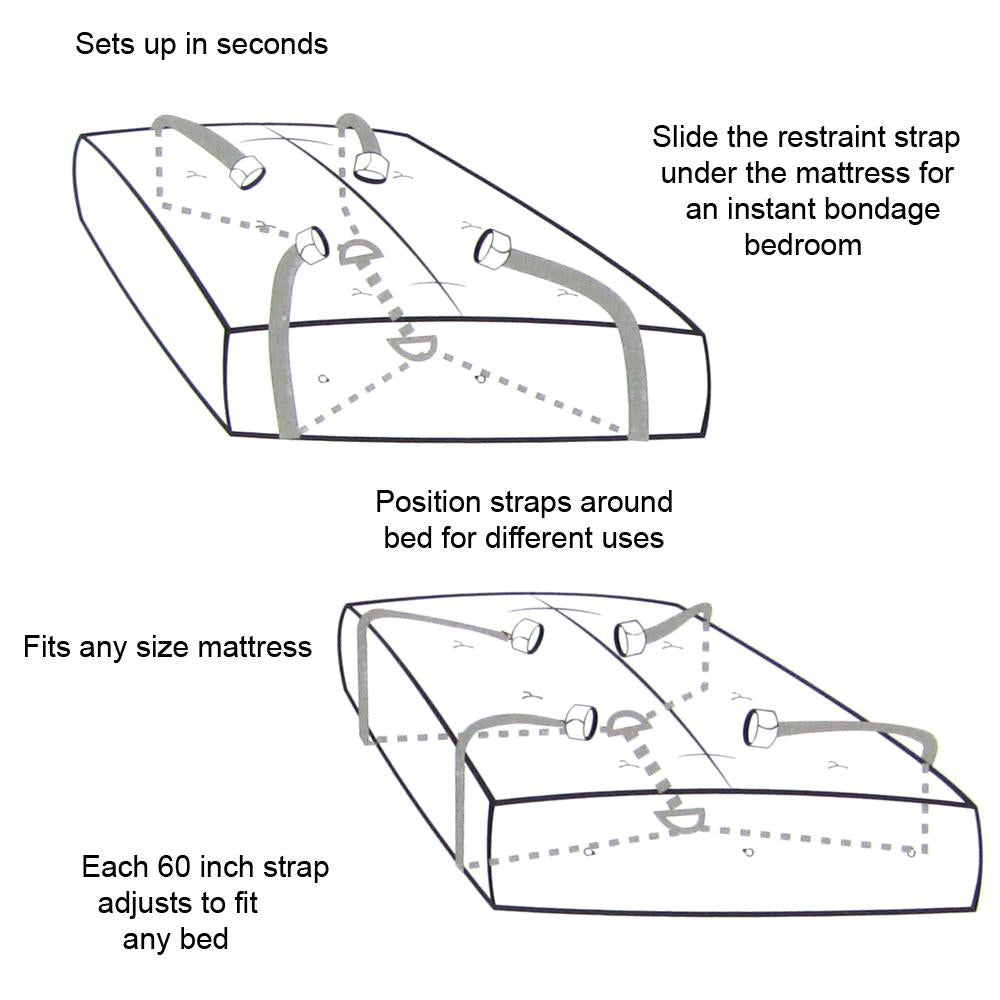 Sets up in seconds

Slide the restraint strap under the mattress for an instant bondage bedroom

Position straps around bed for different uses

Fits any size mattress

Each 60 inch strap adjusts to fit any bed